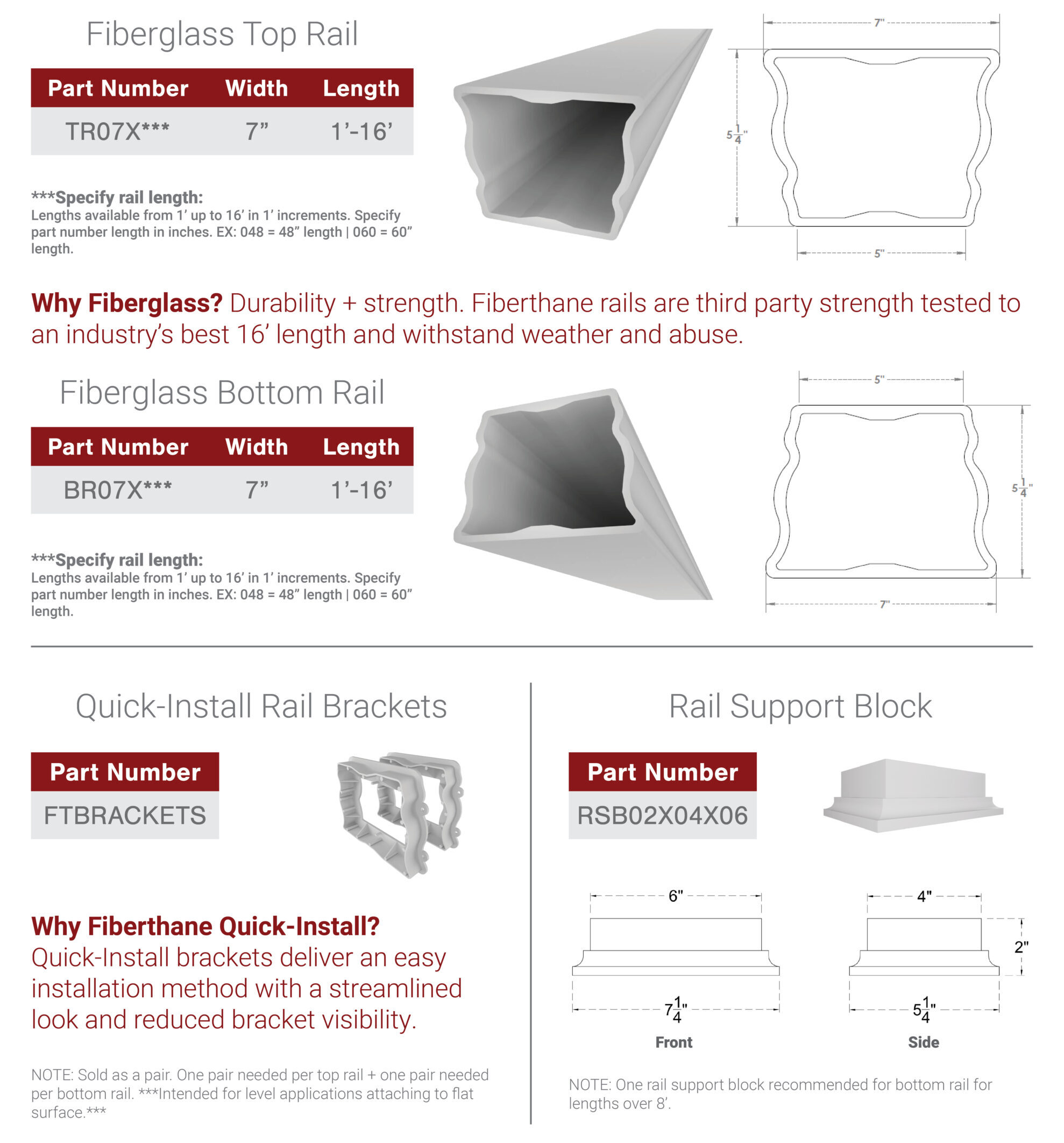 Fiberglass Top Rail

| Part Number | Width | Length |
|---|---|---|
| TR07X*** | 7” | 1’-16’ |

***Specify rail length:
Lengths available from 1’ up to 16’ in 1’ increments. Specify part number length in inches. EX: 048 = 48” length | 060 = 60” length.

7"

$5\frac{1}{4}$"

5"

Why Fiberglass? Durability + strength. Fiberthane rails are third party strength tested to an industry’s best 16’ length and withstand weather and abuse.

Fiberglass Bottom Rail

| Part Number | Width | Length |
|---|---|---|
| BR07X*** | 7” | 1’-16’ |

***Specify rail length:
Lengths available from 1’ up to 16’ in 1’ increments. Specify part number length in inches. EX: 048 = 48” length | 060 = 60” length.

5"

$5\frac{1}{4}$"

7"

Quick-Install Rail Brackets

| Part Number |
|---|
| FTBRACKETS |

Why Fiberthane Quick-Install?
Quick-Install brackets deliver an easy installation method with a streamlined look and reduced bracket visibility.

NOTE: Sold as a pair. One pair needed per top rail + one pair needed per bottom rail. ***Intended for level applications attaching to flat surface.***

Rail Support Block

| Part Number |
|---|
| RSB02X04X06 |

6"

$7\frac{1}{4}$"

Front

4"

2"

$5\frac{1}{4}$"

Side

NOTE: One rail support block recommended for bottom rail for lengths over 8’.