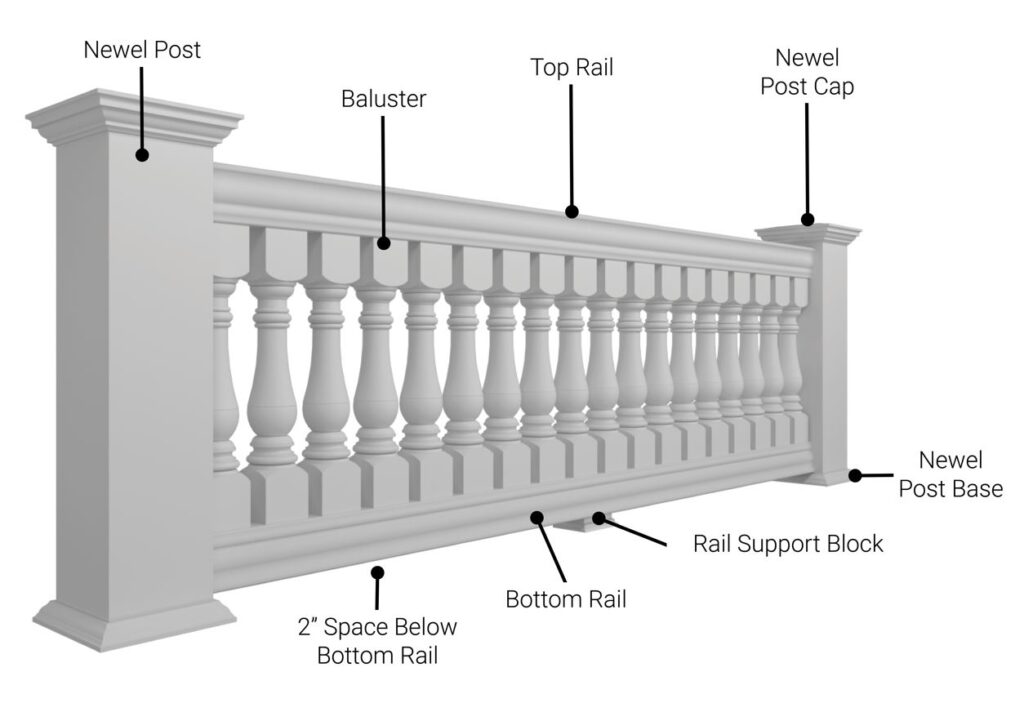 Newel Post

Baluster

Top Rail

Newel Post Cap

Newel Post Base

Rail Support Block

Bottom Rail

2" Space Below Bottom Rail